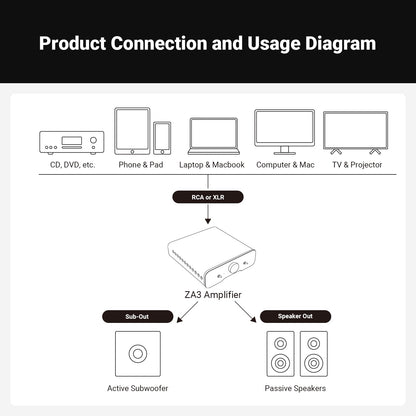 Product Connection and Usage Diagram

CD, DVD, etc.

Phone & Pad

Laptop & Macbook

Computer & Mac

TV & Projector

RCA or XLR

ZA3 Amplifier

Sub-Out

Speaker Out

Active Subwoofer

Passive Speakers